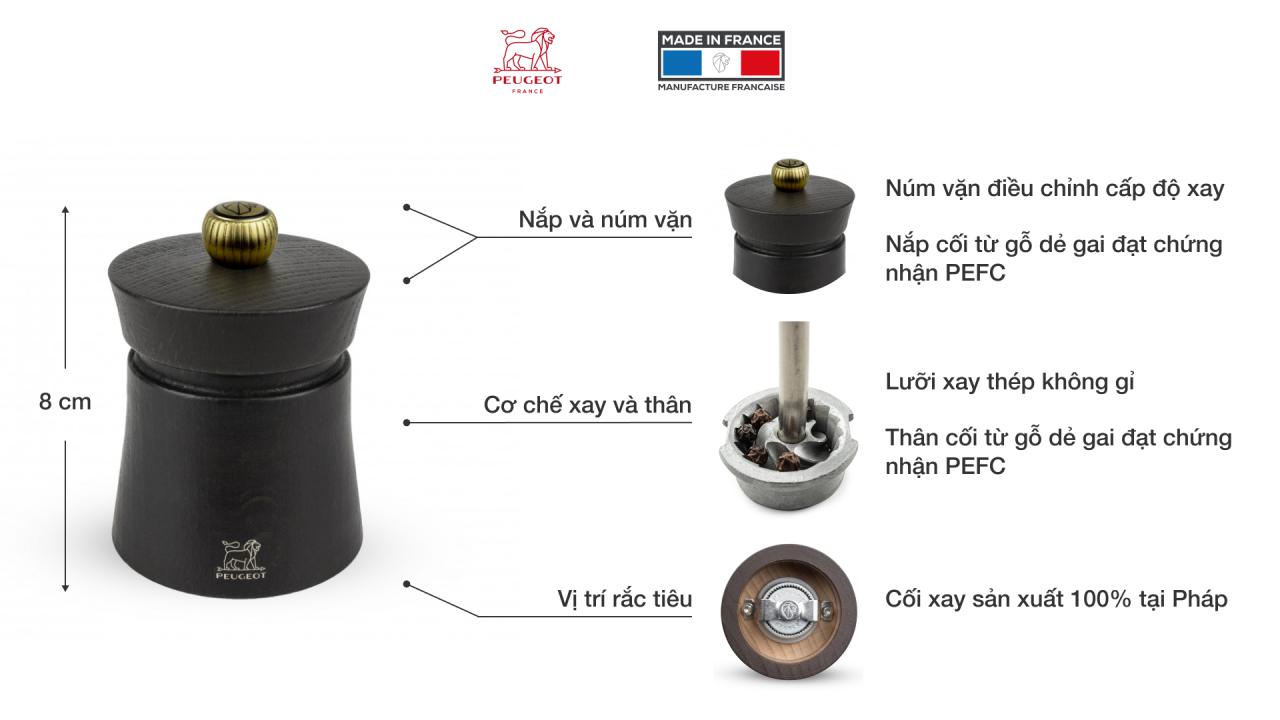 PEUGEOT
FRANCE

MADE IN FRANCE
MANUFACTURE FRANCAISE

8 cm

PEUGEOT

Nắp và núm vặn

Núm vặn điều chỉnh cấp độ xay

Nắp cối từ gỗ dẻ gai đạt chứng nhận PEFC

Cơ chế xay và thân

Lưỡi xay thép không gỉ

Thân cối từ gỗ dẻ gai đạt chứng nhận PEFC

Vị trí rắc tiêu

Cối xay sản xuất 100% tại Pháp