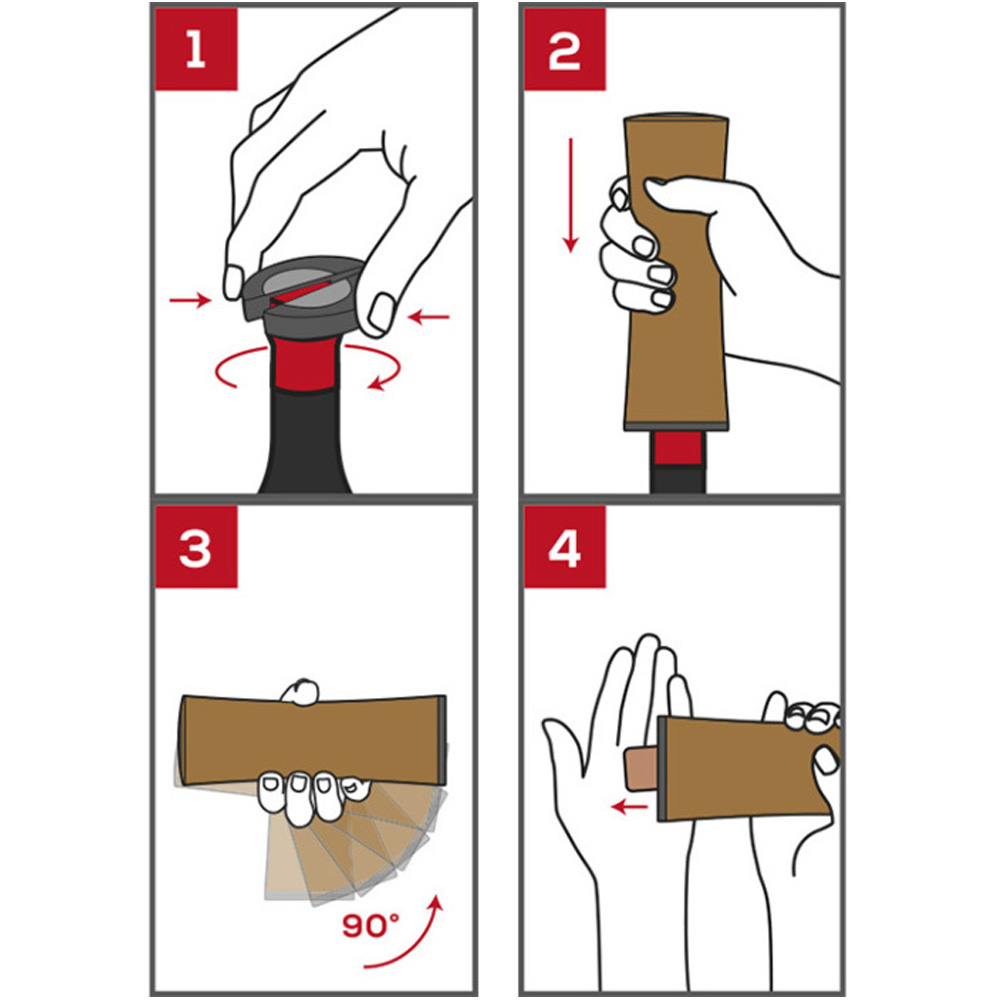 1

2

3

90°

4