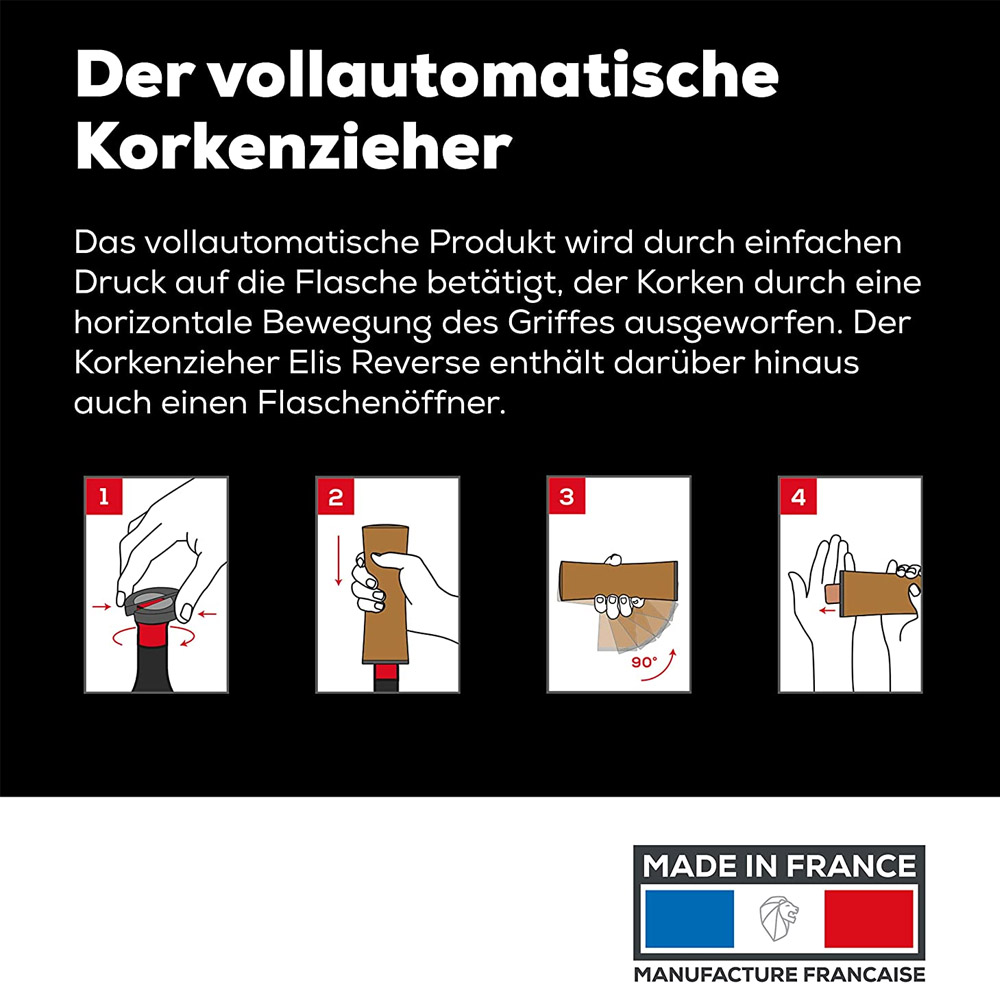 Der vollautomatische Korkenzieher

Das vollautomatische Produkt wird durch einfachen Druck auf die Flasche betätigt, der Korken durch eine horizontale Bewegung des Griffes ausgeworfen. Der Korkenzieher Elis Reverse enthält darüber hinaus auch einen Flaschenöffner.

1

2

3

90°

4

MADE IN FRANCE

MANUFACTURE FRANCAISE