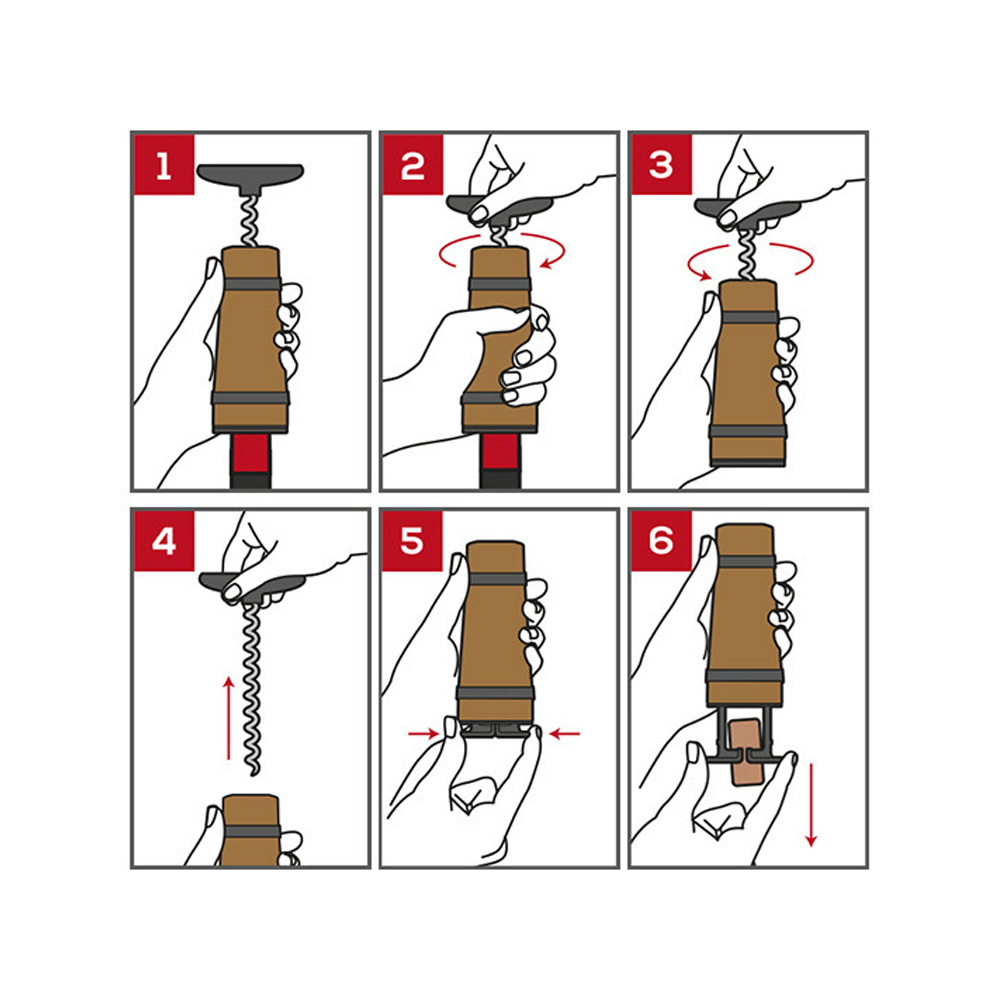 1

2

3

4

5

6