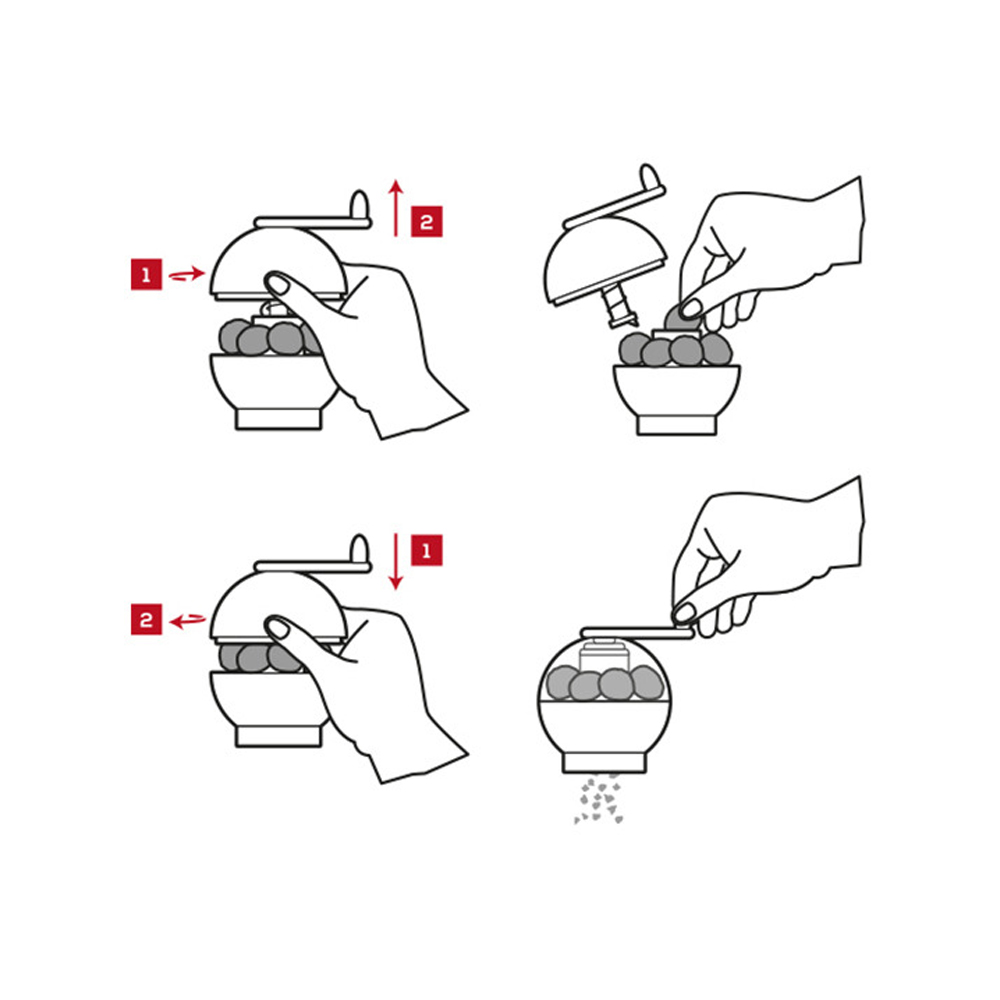 1
2
1
2