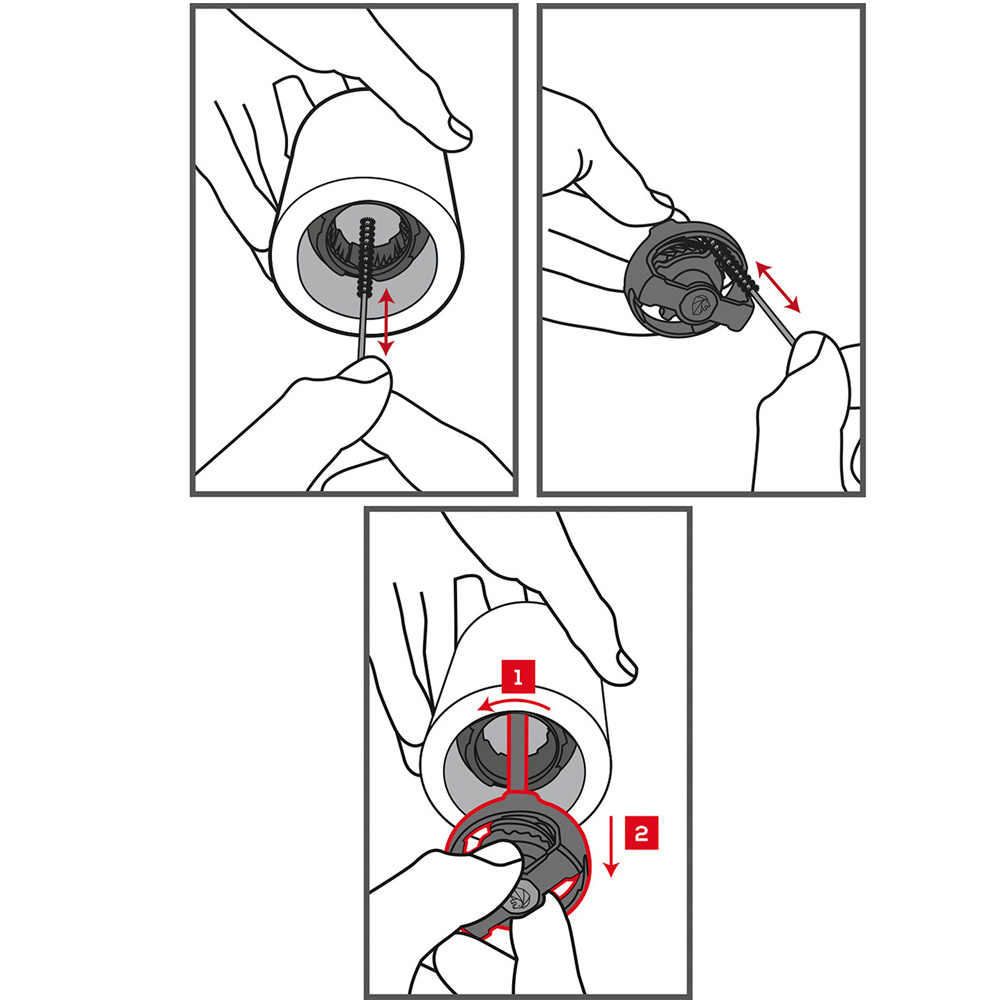 1

2