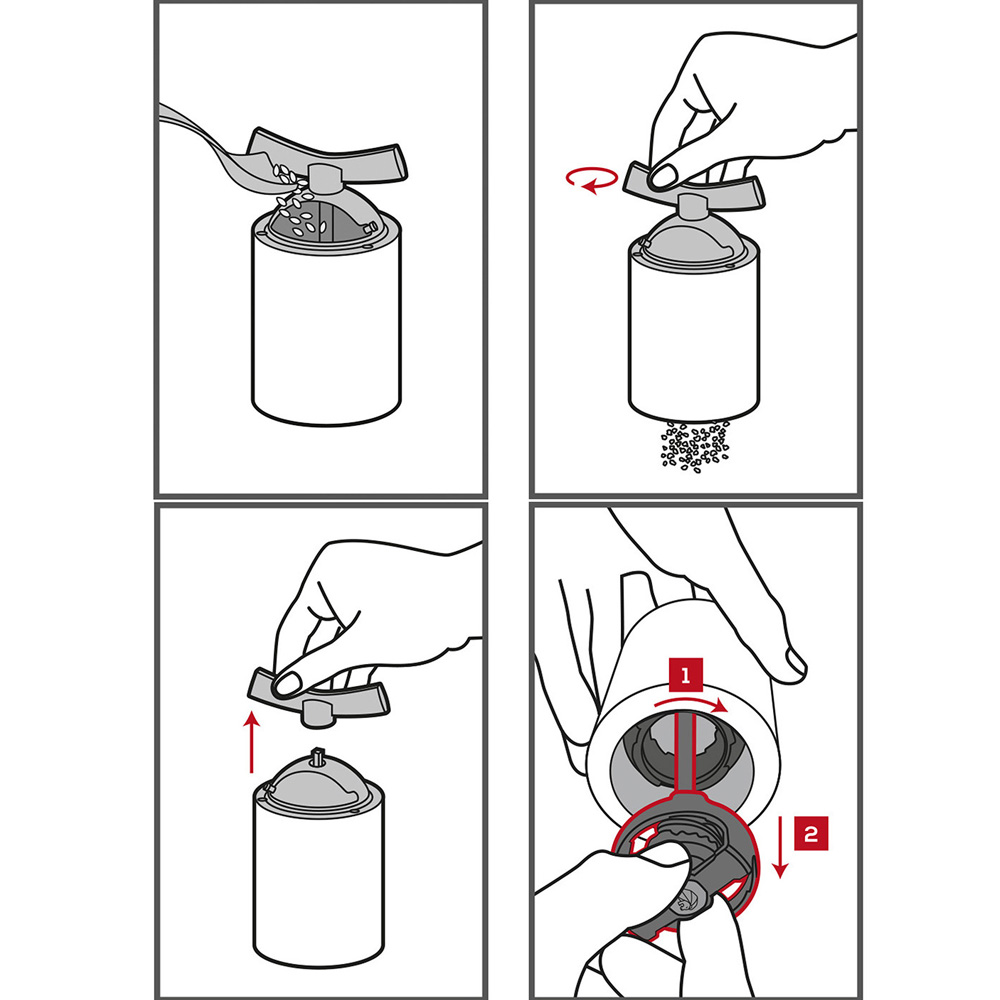 1
2